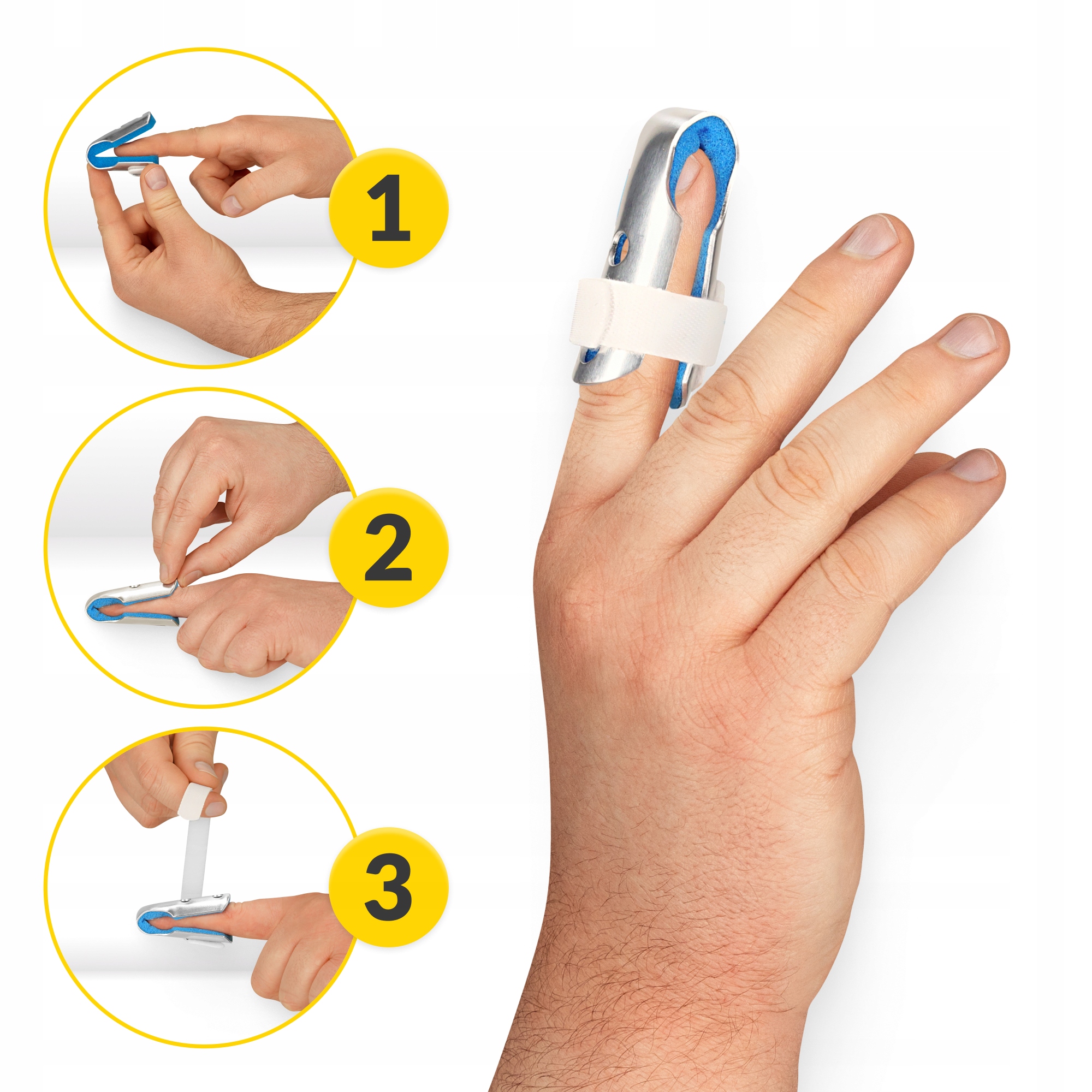 1

2

3