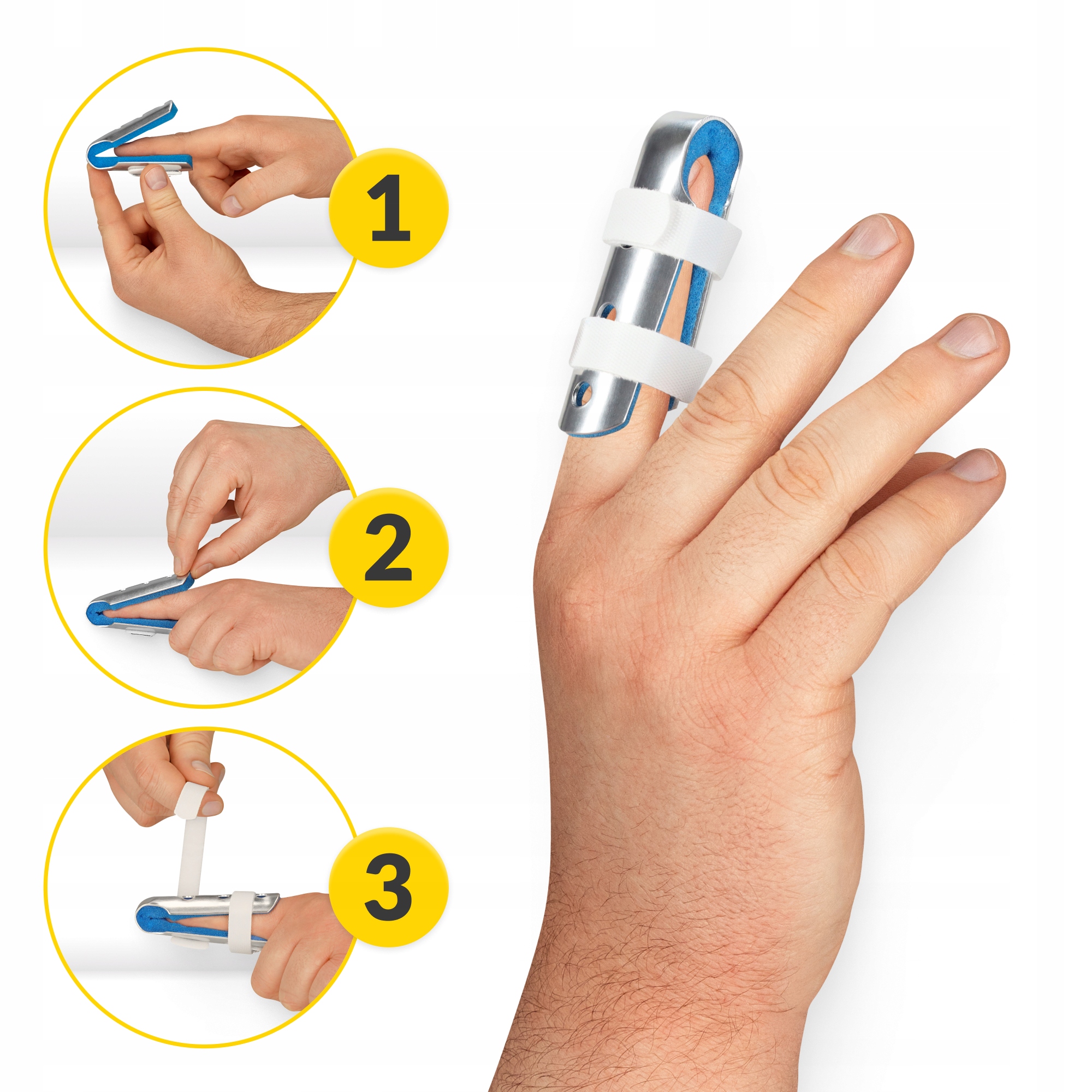 1

2

3